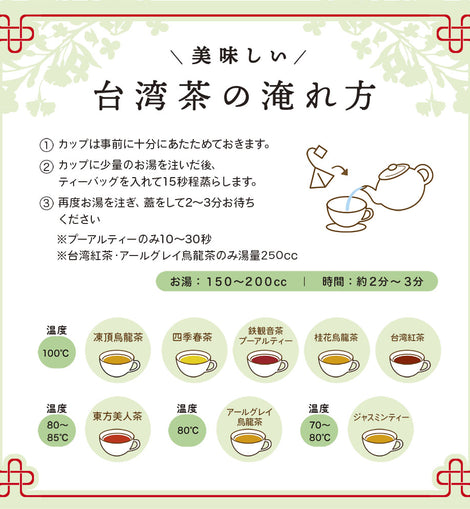 ＼美味しい／

台湾茶の淹れ方

① カップは事前に十分にあたためておきます。

② カップに少量のお湯を注いだ後、ティーバッグを入れて15秒程蒸らします。

③ 再度お湯を注ぎ、蓋をして2〜3分お待ちください

※プーアルティーのみ10〜30秒

※台湾紅茶・アールグレイ烏龍茶のみ湯量250cc

お湯：150〜200cc | 時間：約2分〜3分

温度

100℃

凍頂烏龍茶

四季春茶

鉄観音茶 プーアルティー

桂花烏龍茶

台湾紅茶

温度

80〜85℃

東方美人茶

温度

80℃

アールグレイ烏龍茶

温度

70〜80℃

ジャスミンティー