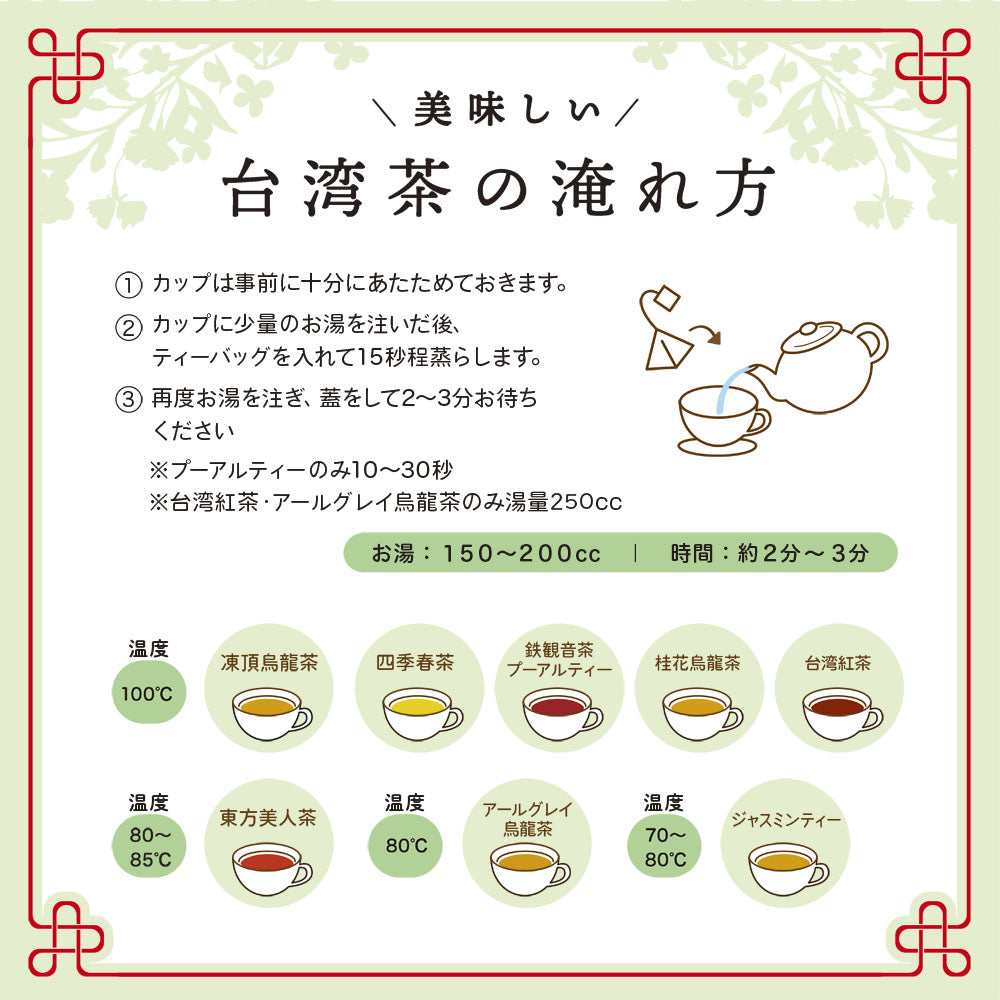 ＼美味しい／
台湾茶の淹れ方

① カップは事前に十分にあたためておきます。
② カップに少量のお湯を注いだ後、ティーバッグを入れて15秒程蒸らします。
③ 再度お湯を注ぎ、蓋をして2〜3分お待ちください
※プーアルティーのみ10〜30秒
※台湾紅茶・アールグレイ烏龍茶のみ湯量250cc

お湯：150〜200cc ｜ 時間：約2分〜3分

温度
100℃
凍頂烏龍茶
四季春茶
鉄観音茶
プーアルティー
桂花烏龍茶
台湾紅茶

温度
80〜85℃
東方美人茶

温度
80℃
アールグレイ烏龍茶

温度
70〜80℃
ジャスミンティー