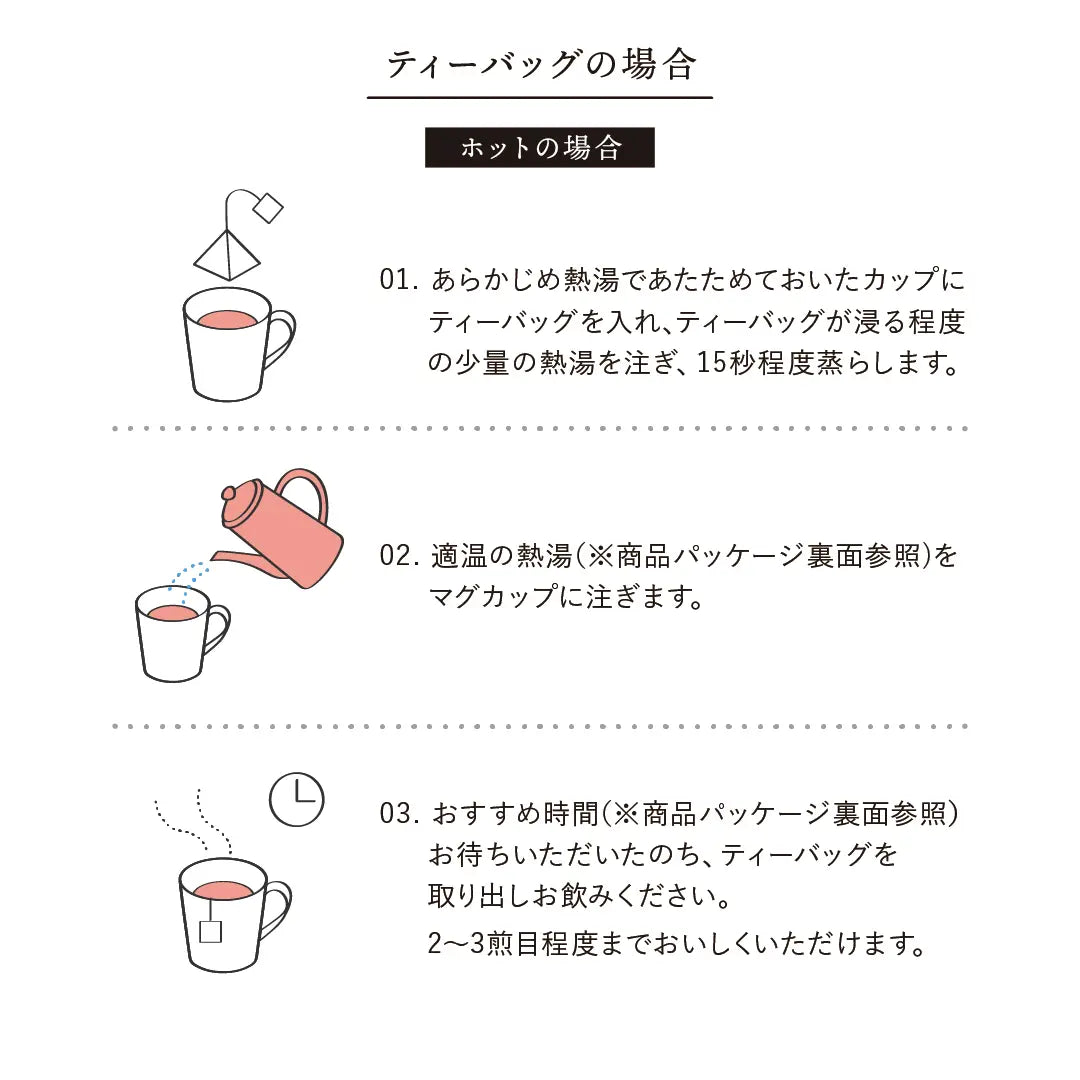 ティーバッグの場合

ホットの場合

01. あらかじめ熱湯であたためておいたカップにティーバッグを入れ、ティーバッグが浸る程度の少量の熱湯を注ぎ、15秒程度蒸らします。

02. 適温の熱湯(※商品パッケージ裏面参照)をマグカップに注ぎます。

03. おすすめ時間(※商品パッケージ裏面参照)お待ちいただいたのち、ティーバッグを取り出しお飲みください。
2〜3煎目程度までおいしくいただけます。