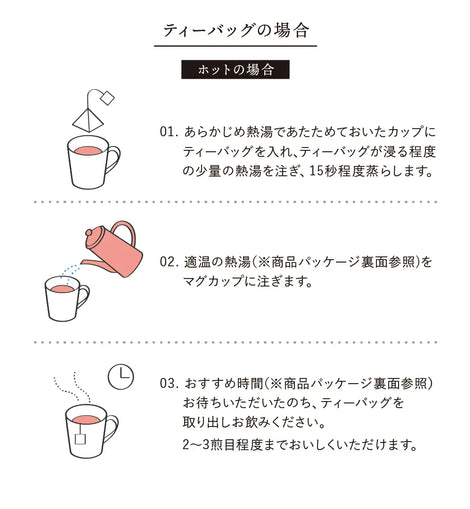 ティーバッグの場合

ホットの場合

01. あらかじめ熱湯であたためておいたカップにティーバッグを入れ、ティーバッグが浸る程度の少量の熱湯を注ぎ、15秒程度蒸らします。

02. 適温の熱湯（※商品パッケージ裏面参照）をマグカップに注ぎます。

03. おすすめ時間（※商品パッケージ裏面参照）お待ちいただいたのち、ティーバッグを取り出しお飲みください。

2〜3煎目程度までおいしくいただけます。